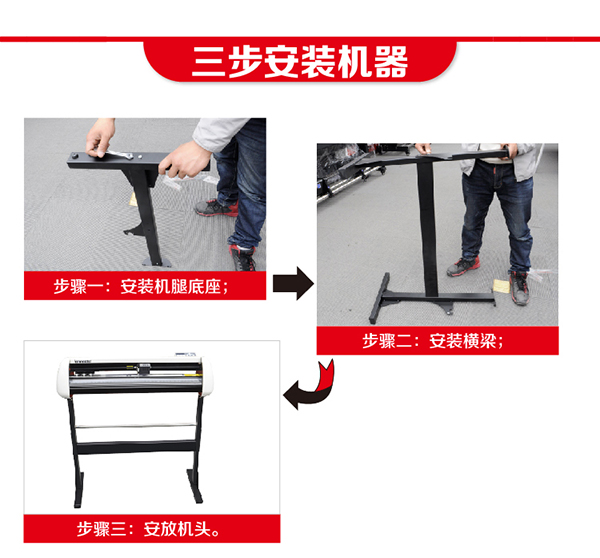 三步安装机器

步骤一：安装机腿底座；

步骤二：安装横梁；

步骤三：安放机头。